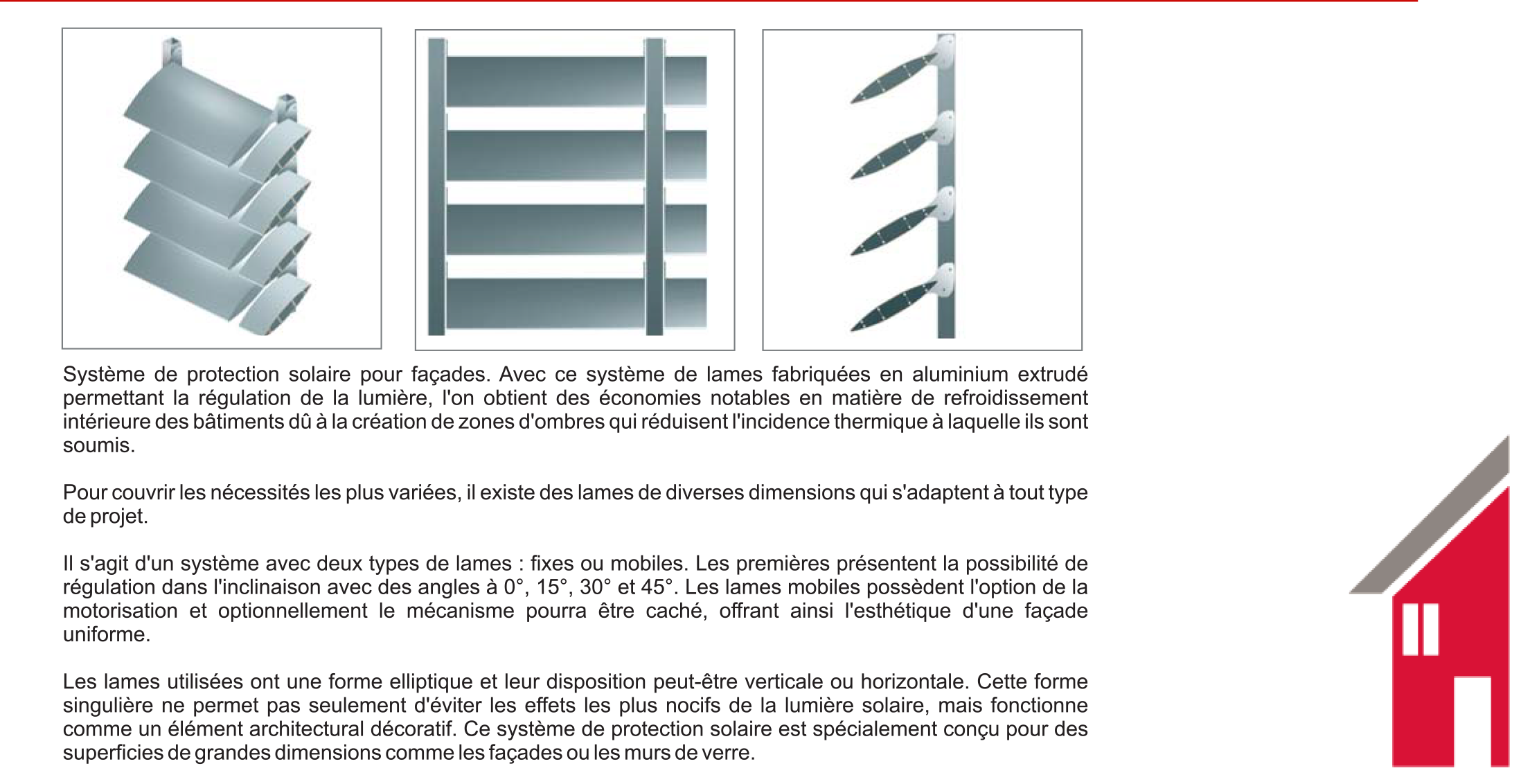 Système de protection solaire pour façades. Avec ce système de lames fabriquées en aluminium extrudé permettant la régulation de la lumière, l'on obtient des économies notables en matière de refroidissement intérieure des bâtiments dû à la création de zones d'ombres qui réduisent l'incidence thermique à laquelle ils sont soumis.

Pour couvrir les nécessités les plus variées, il existe des lames de diverses dimensions qui s'adaptent à tout type de projet.

Il s'agit d'un système avec deux types de lames : fixes ou mobiles. Les premières présentent la possibilité de régulation dans l'inclinaison avec des angles à 0°, 15°, 30° et 45°. Les lames mobiles possèdent l'option de la motorisation et optionnellement le mécanisme pourra être caché, offrant ainsi l'esthétique d'une façade uniforme.

Les lames utilisées ont une forme elliptique et leur disposition peut-être verticale ou horizontale. Cette forme singulière ne permet pas seulement d'éviter les effets les plus nocifs de la lumière solaire, mais fonctionne comme un élément architectural décoratif. Ce système de protection solaire est spécialement conçu pour des superficies de grandes dimensions comme les façades ou les murs de verre.